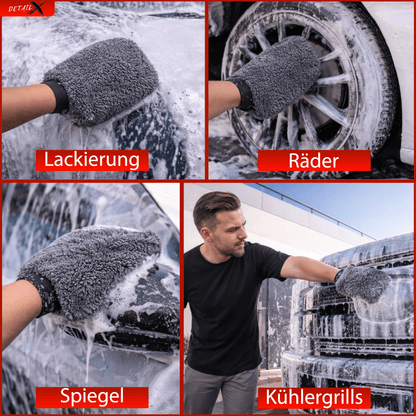 DETAIL X

Lackierung

Räder

Spiegel

Kühlergrills